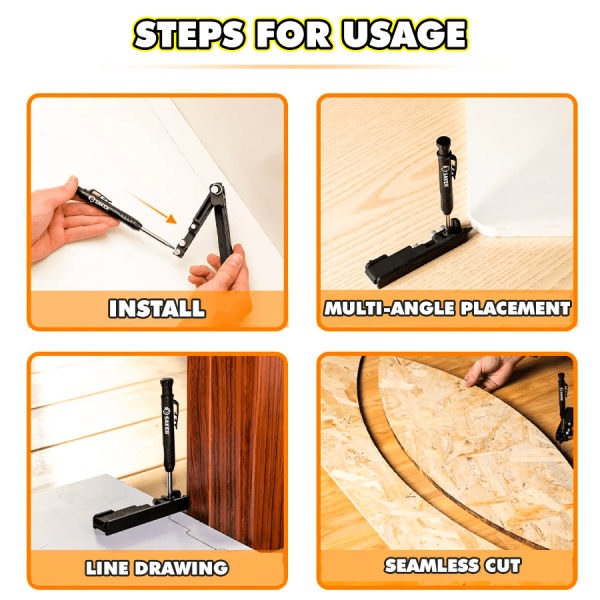 STEPS FOR USAGE

SAKER

INSTALL

SAKER

MULTI-ANGLE PLACEMENT

SAKER

LINE DRAWING

SAKER

SEAMLESS CUT