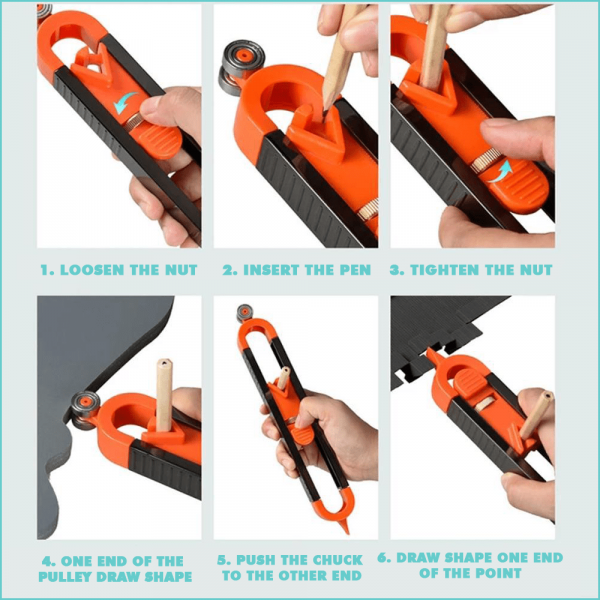 1. LOOSEN THE NUT

2. INSERT THE PEN

3. TIGHTEN THE NUT

4. ONE END OF THE PULLEY DRAW SHAPE

5. PUSH THE CHUCK TO THE OTHER END

6. DRAW SHAPE ONE END OF THE POINT